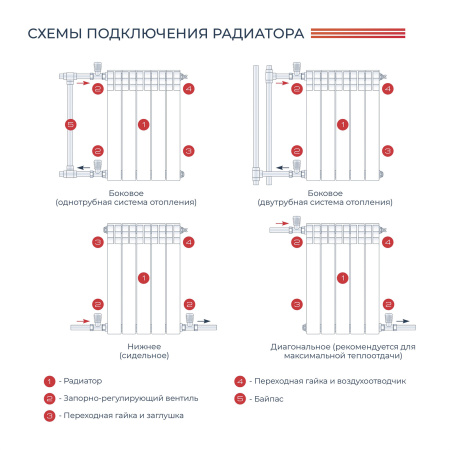 СХЕМЫ ПОДКЛЮЧЕНИЯ РАДИАТОРА

2
4
5
1
2
3

Боковое
(однотрубная система отопления)

2
4
1
2
3

Боковое
(двутрубная система отопления)

3
4
1
2
2

Нижнее
(сидельное)

2
4
1
3
2

Диагональное (рекомендуется для максимальной теплоотдачи)

1 - Радиатор

2 - Запорно-регулирующий вентиль

3 - Переходная гайка и заглушка

4 - Переходная гайка и воздухоотводчик

5 - Байпас